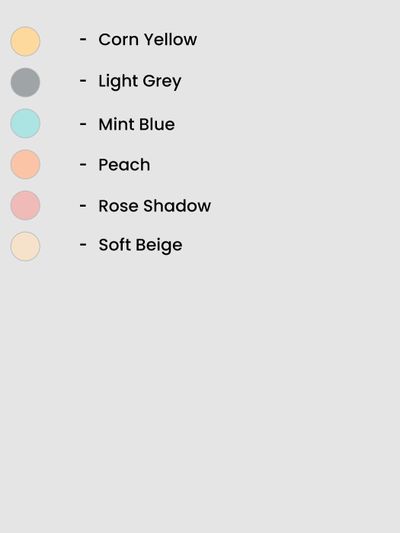 - Corn Yellow

- Light Grey

- Mint Blue

- Peach

- Rose Shadow

- Soft Beige