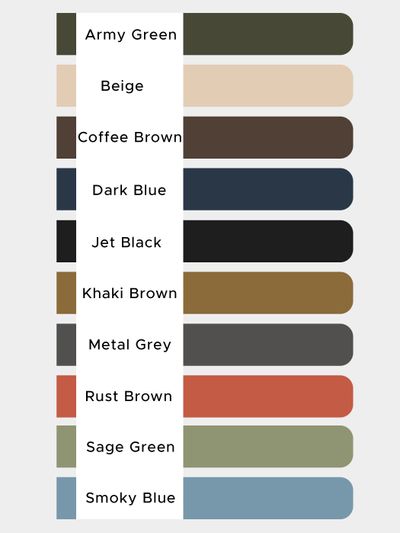 Army Green

Beige

Coffee Brown

Dark Blue

Jet Black

Khaki Brown

Metal Grey

Rust Brown

Sage Green

Smoky Blue